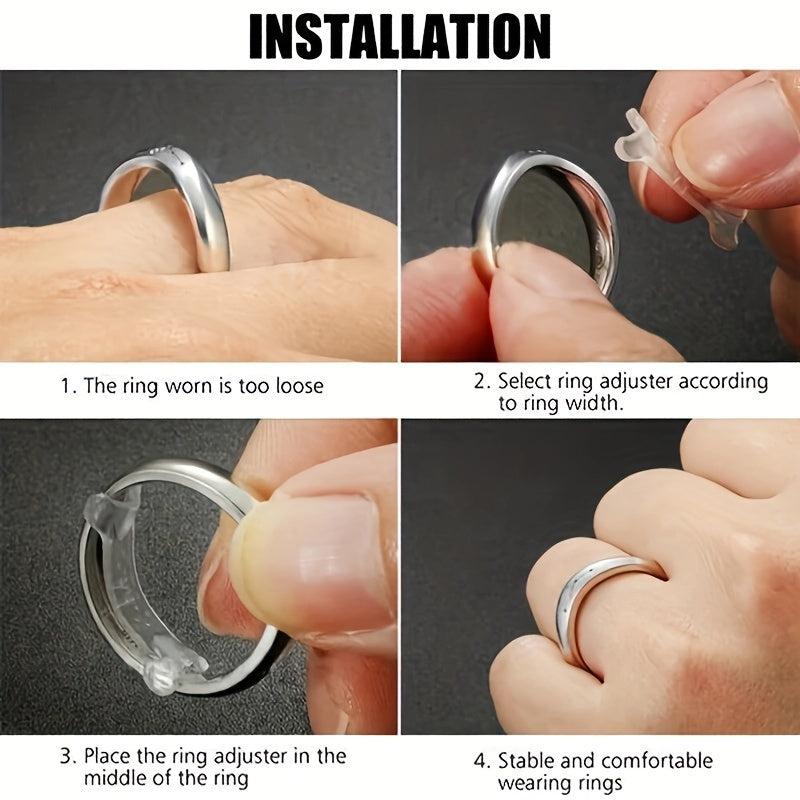 INSTALLATION

1. The ring worn is too loose

2. Select ring adjuster according to ring width.

3. Place the ring adjuster in the middle of the ring

4. Stable and comfortable wearing rings