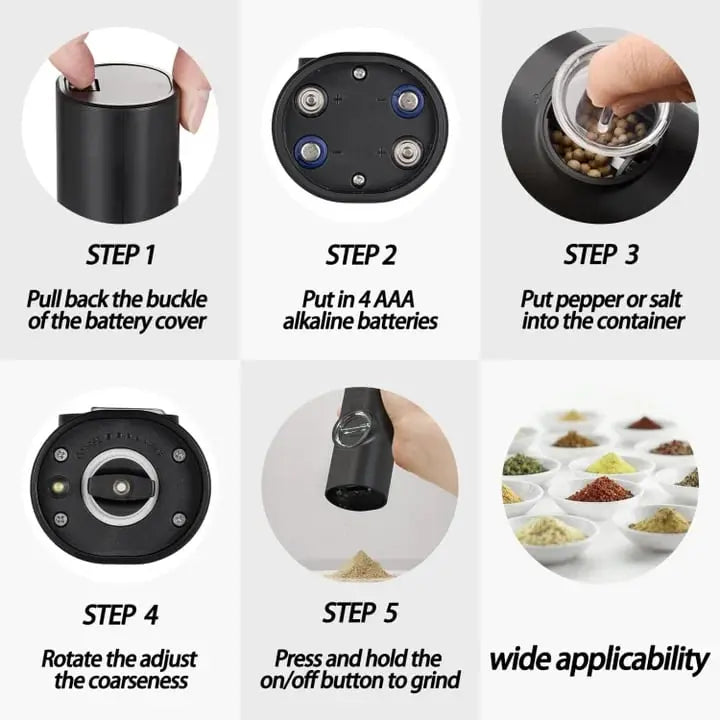 STEP 1

Pull back the buckle of the battery cover

STEP 2

Put in 4 AAA alkaline batteries

STEP 3

Put pepper or salt into the container

STEP 4

Rotate the adjust the coarseness

STEP 5

Press and hold the on/off button to grind

wide applicability