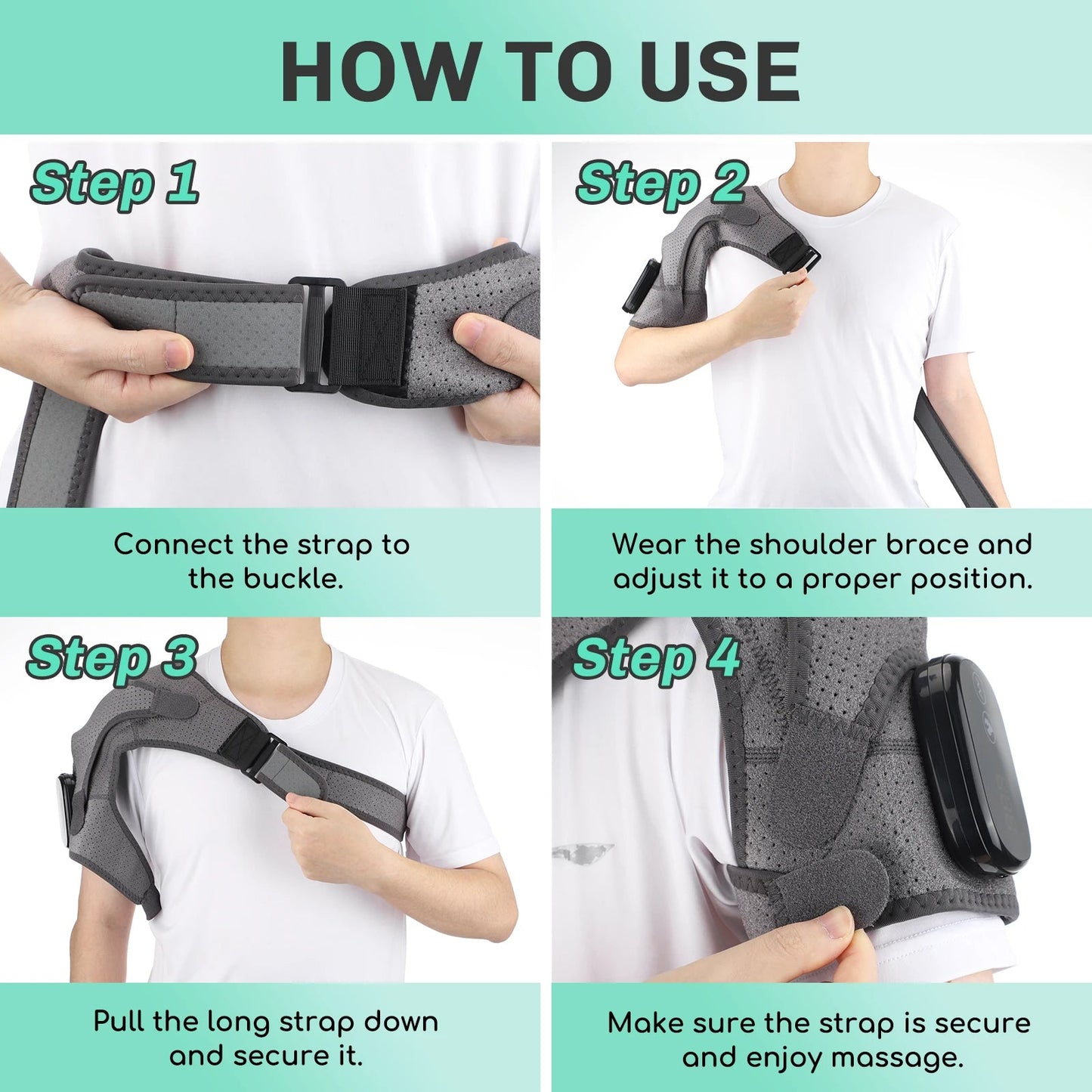 HOW TO USE

Step 1

Connect the strap to the buckle.

Step 2

Wear the shoulder brace and adjust it to a proper position.

Step 3

Pull the long strap down and secure it.

Step 4

Make sure the strap is secure and enjoy massage.