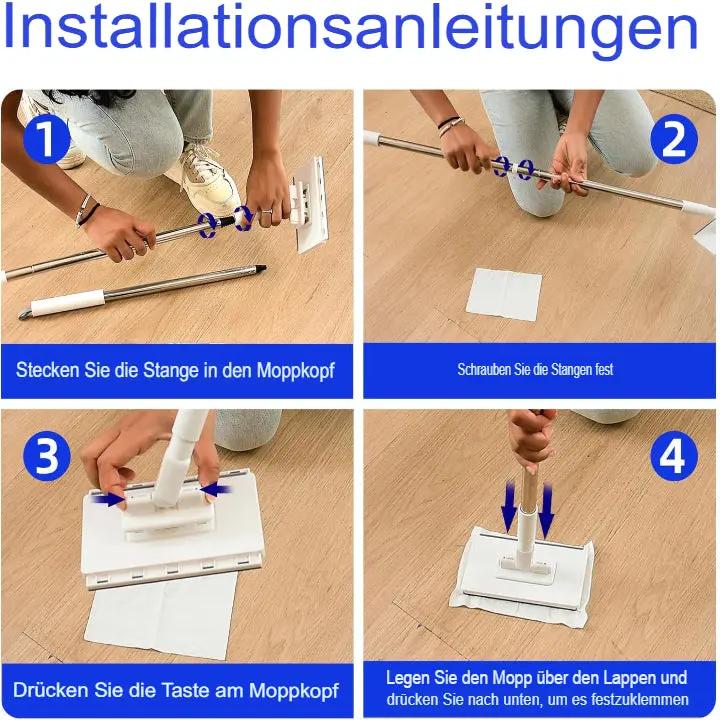 Installationsanleitungen

1

Stecken Sie die Stange in den Moppkopf

2

Schrauben Sie die Stangen fest

3

Drücken Sie die Taste am Moppkopf

4

Legen Sie den Mopp über den Lappen und drücken Sie nach unten, um es festzuklemmen