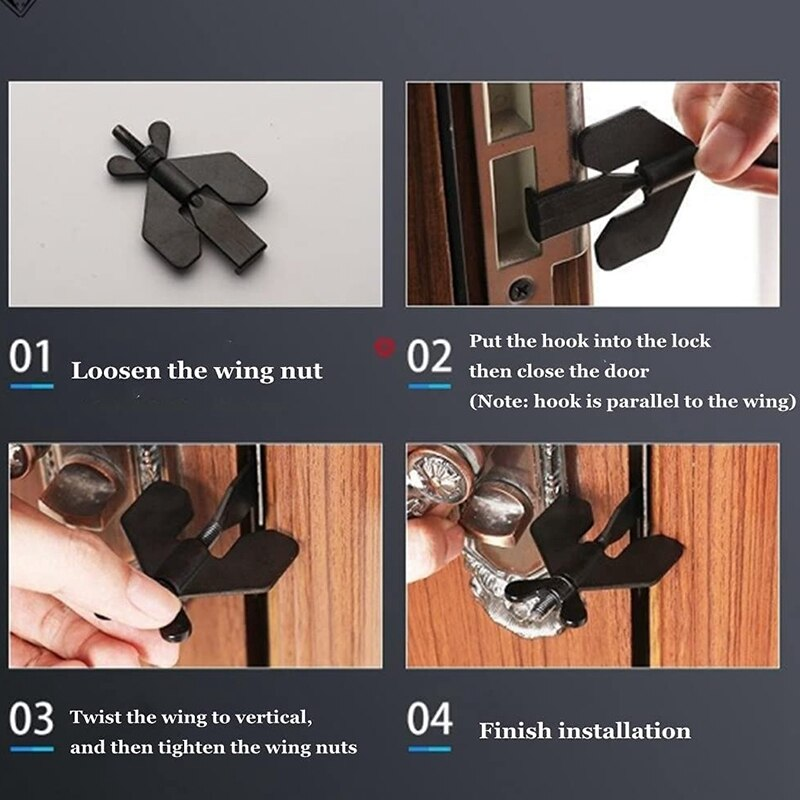 01 Loosen the wing nut

02 Put the hook into the lock then close the door (Note: hook is parallel to the wing)

03 Twist the wing to vertical, and then tighten the wing nuts

04 Finish installation