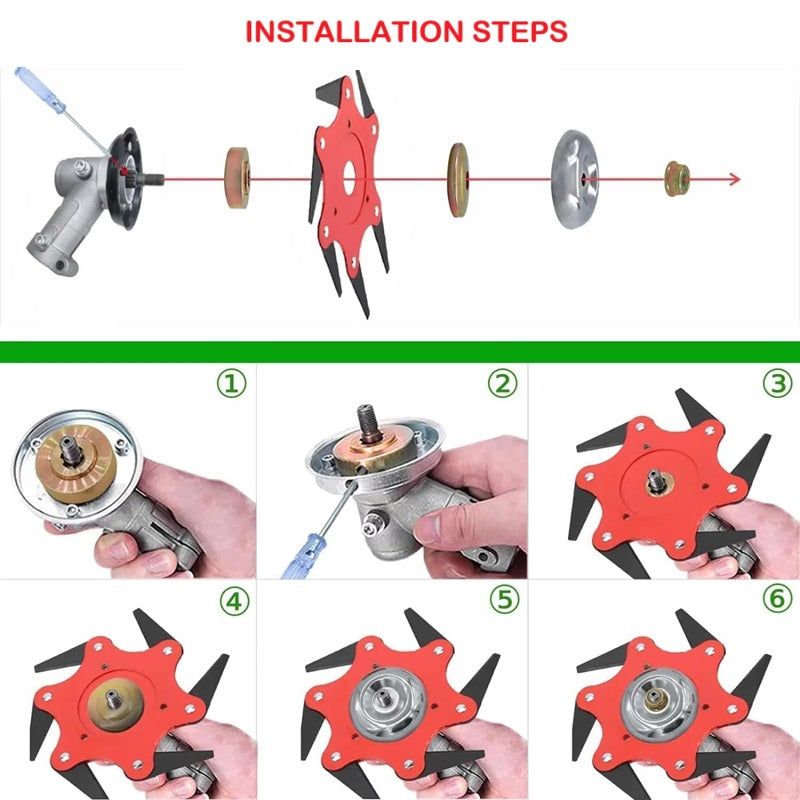 INSTALLATION STEPS

①

②

③

④

⑤

⑥