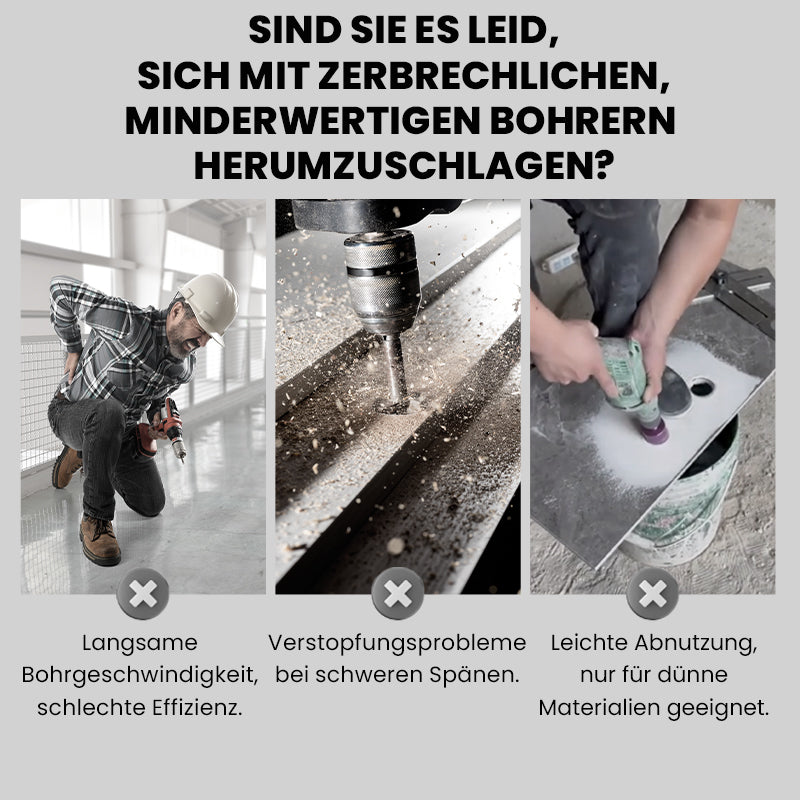 SIND SIE ES LEID, SICH MIT ZERBRECHLICHEN, MINDERWERTIGEN BOHRERN HERUMZUSCHLAGEN?

Langsame Bohrgeschwindigkeit, schlechte Effizienz.

Verstopfungsprobleme bei schweren Spänen.

Leichte Abnutzung, nur für dünne Materialien geeignet.