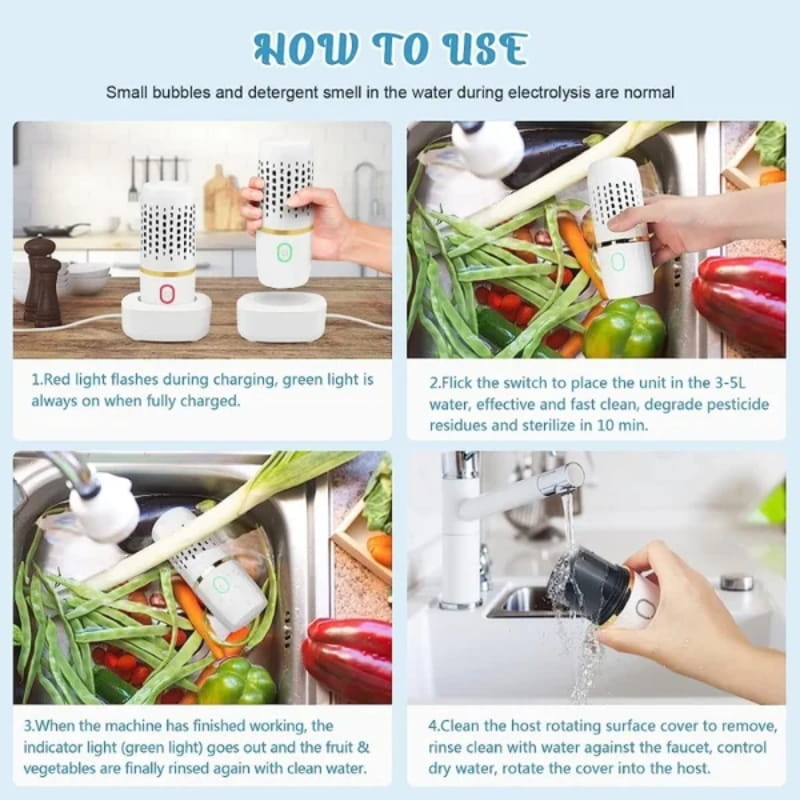 HOW TO USE

Small bubbles and detergent smell in the water during electrolysis are normal

1.Red light flashes during charging, green light is always on when fully charged.

2.Flick the switch to place the unit in the 3-5L water, effective and fast clean, degrade pesticide residues and sterilize in 10 min.

3.When the machine has finished working, the indicator light (green light) goes out and the fruit & vegetables are finally rinsed again with clean water.

4.Clean the host rotating surface cover to remove, rinse clean with water against the faucet, control dry water, rotate the cover into the host.