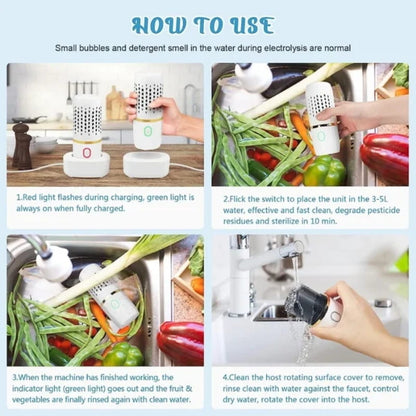 HOW TO USE

Small bubbles and detergent smell in the water during electrolysis are normal

1.Red light flashes during charging, green light is always on when fully charged.

2.Flick the switch to place the unit in the 3-5L water, effective and fast clean, degrade pesticide residues and sterilize in 10 min.

3.When the machine has finished working, the indicator light (green light) goes out and the fruit & vegetables are finally rinsed again with clean water.

4.Clean the host rotating surface cover to remove, rinse clean with water against the faucet, control dry water, rotate the cover into the host.