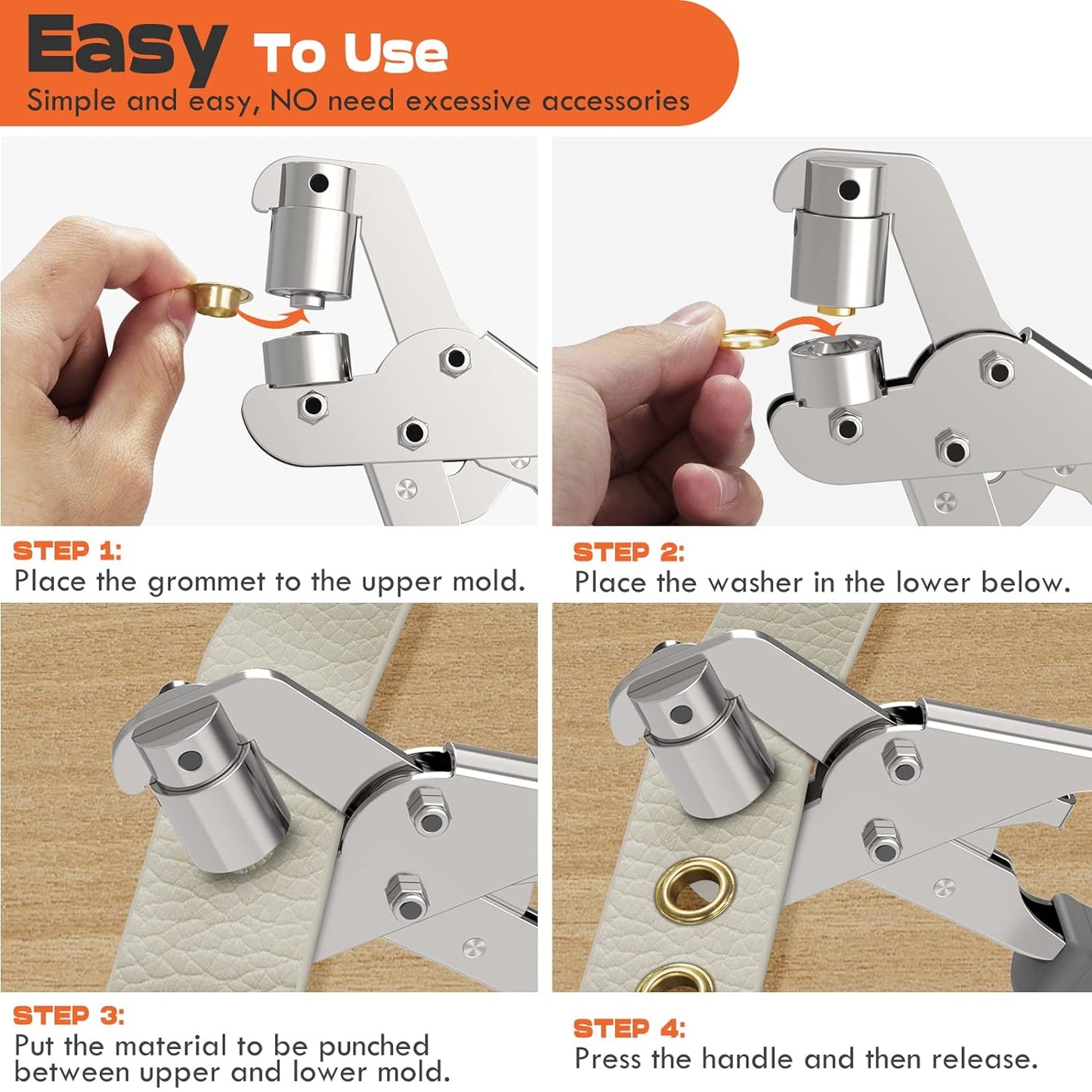 Easy To Use
Simple and easy, NO need excessive accessories

STEP 1:
Place the grommet to the upper mold.

STEP 2:
Place the washer in the lower below.

STEP 3:
Put the material to be punched between upper and lower mold.

STEP 4:
Press the handle and then release.