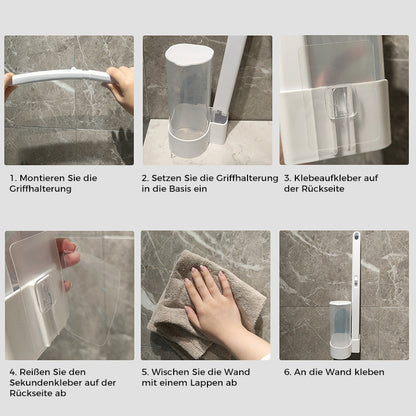 1. Montieren Sie die Griffhalterung

2. Setzen Sie die Griffhalterung in die Basis ein

3. Klebeaufkleber auf der Rückseite

4. Reißen Sie den Sekundenkleber auf der Rückseite ab

5. Wischen Sie die Wand mit einem Lappen ab

6. An die Wand kleben