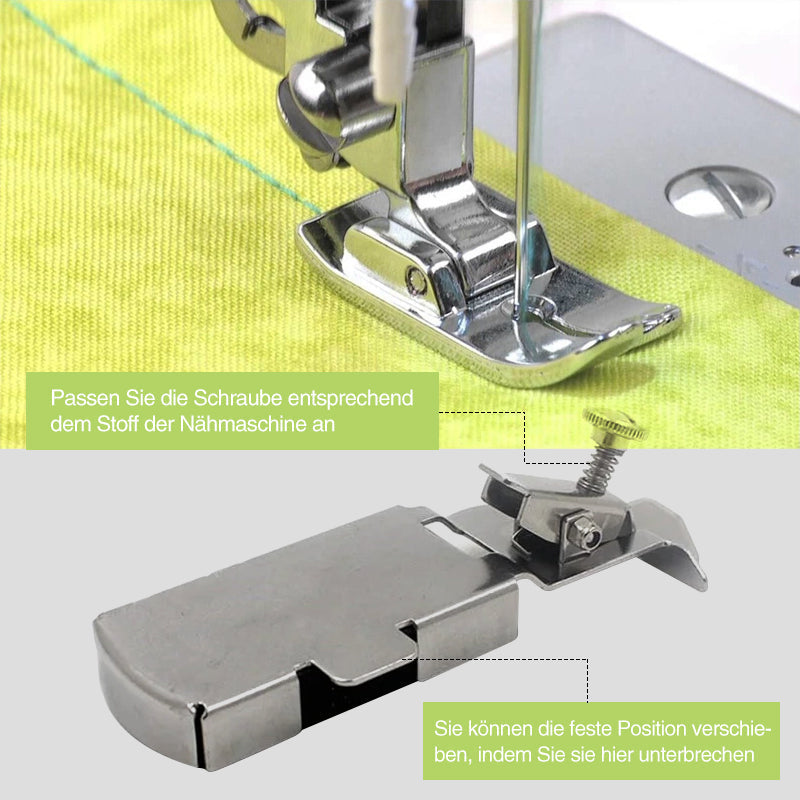 Passen Sie die Schraube entsprechend dem Stoff der Nähmaschine an

Sie können die feste Position verschieben, indem Sie sie hier unterbrechen