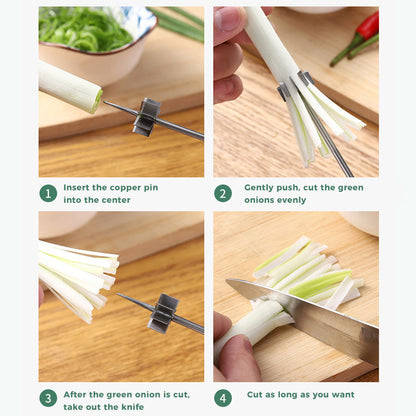 1 Insert the copper pin into the center

2 Gently push, cut the green onions evenly

3 After the green onion is cut, take out the knife

4 Cut as long as you want