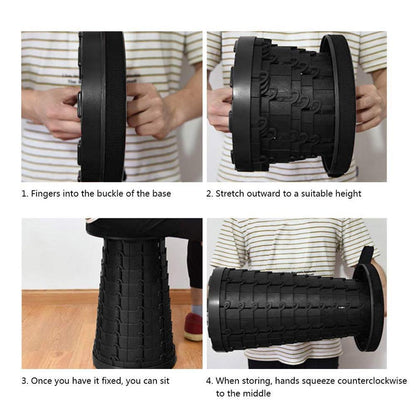 1. Fingers into the buckle of the base

2. Stretch outward to a suitable height

3. Once you have it fixed, you can sit

4. When storing, hands squeeze counterclockwise to the middle