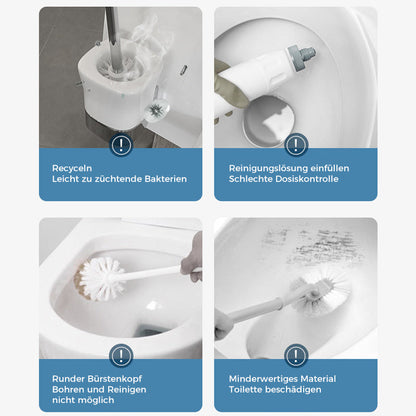 !

Recyceln
Leicht zu züchtende Bakterien

!

Reinigungslösung einfüllen
Schlechte Dosiskontrolle

!

Runder Bürstenkopf
Bohren und Reinigen
nicht möglich

!

Minderwertiges Material
Toilette beschädigen