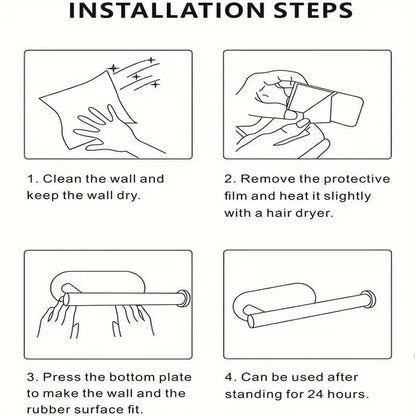 INSTALLATION STEPS

1. Clean the wall and keep the wall dry.

2. Remove the protective film and heat it slightly with a hair dryer.

3. Press the bottom plate to make the wall and the rubber surface fit.

4. Can be used after standing for 24 hours.