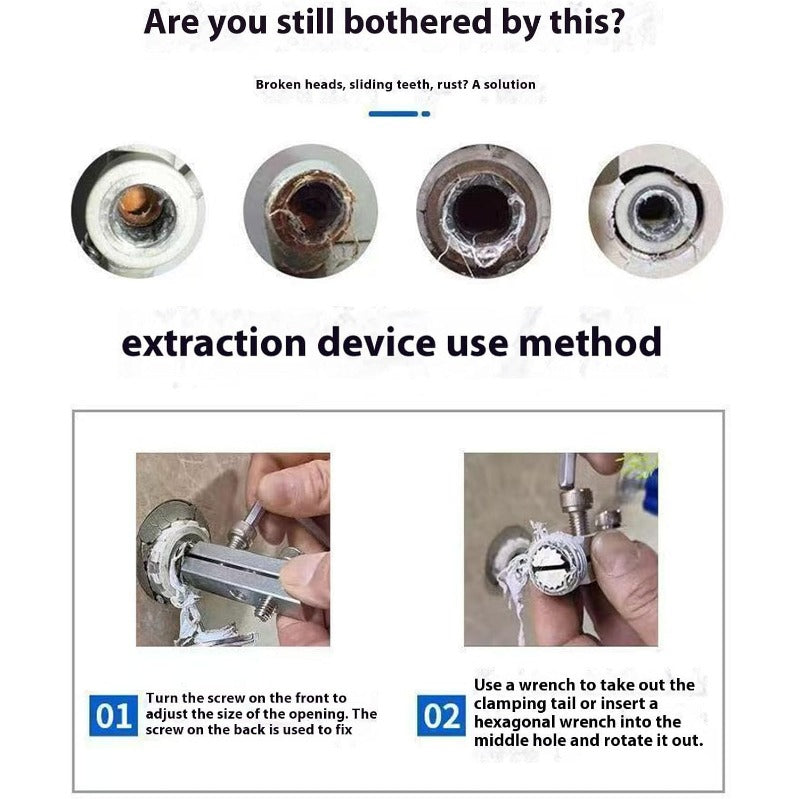 Are you still bothered by this?

Broken heads, sliding teeth, rust? A solution

extraction device use method

01 Turn the screw on the front to adjust the size of the opening. The screw on the back is used to fix

02 Use a wrench to take out the clamping tail or insert a hexagonal wrench into the middle hole and rotate it out.