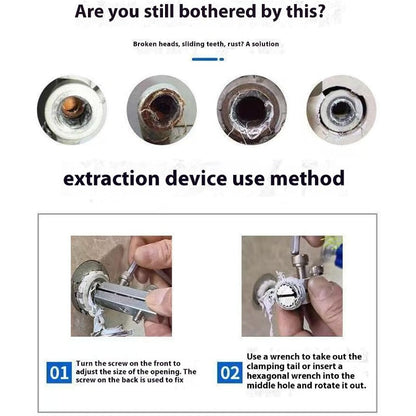 Are you still bothered by this?

Broken heads, sliding teeth, rust? A solution

extraction device use method

01 Turn the screw on the front to adjust the size of the opening. The screw on the back is used to fix

02 Use a wrench to take out the clamping tail or insert a hexagonal wrench into the middle hole and rotate it out.