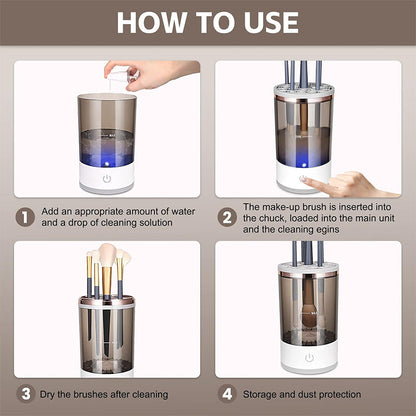 HOW TO USE

1 Add an appropriate amount of water and a drop of cleaning solution

2 The make-up brush is inserted into the chuck, loaded into the main unit and the cleaning egins

3 Dry the brushes after cleaning

4 Storage and dust protection