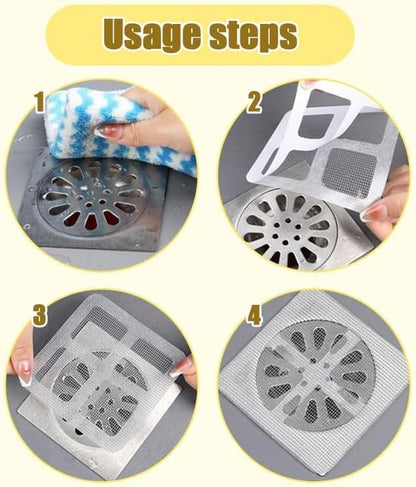 Usage steps

1

2

3

4