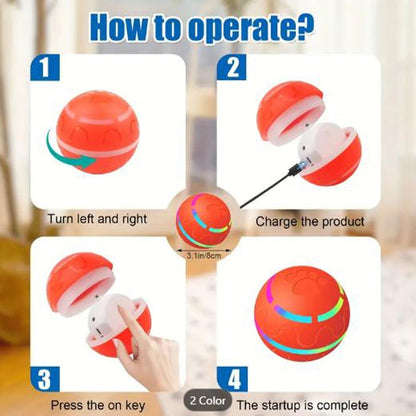 How to operate?

1

Turn left and right

2

Charge the product

3.1in/8cm

3

Press the on key

4

The startup is complete

2 Color