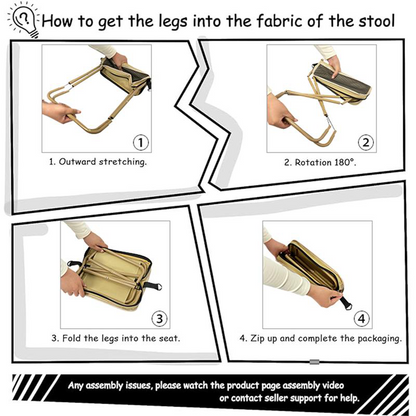 How to get the legs into the fabric of the stool

1

1. Outward stretching.

2

2. Rotation 180°.

3

3. Fold the legs into the seat.

4

4. Zip up and complete the packaging.

Any assembly issues, please watch the product page assembly video or contact seller support for help.