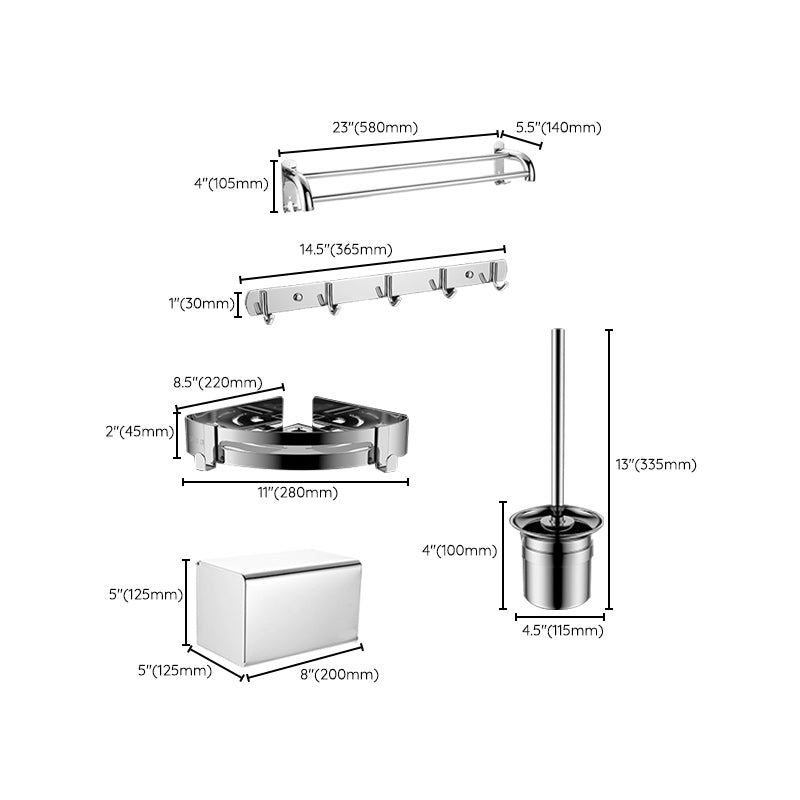 23"(580mm)
5.5"(140mm)
4"(105mm)
14.5"(365mm)
1"(30mm)
8.5"(220mm)
2"(45mm)
11"(280mm)
13"(335mm)
4"(100mm)
4.5"(115mm)
5"(125mm)
5"(125mm)
8"(200mm)