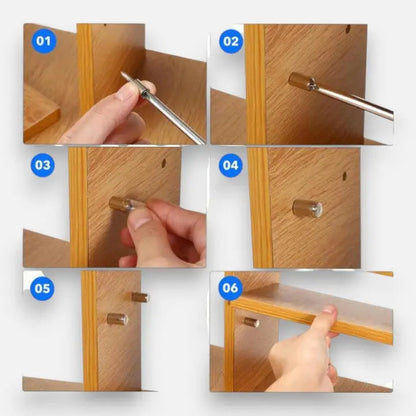 01

02

03

04

05

06