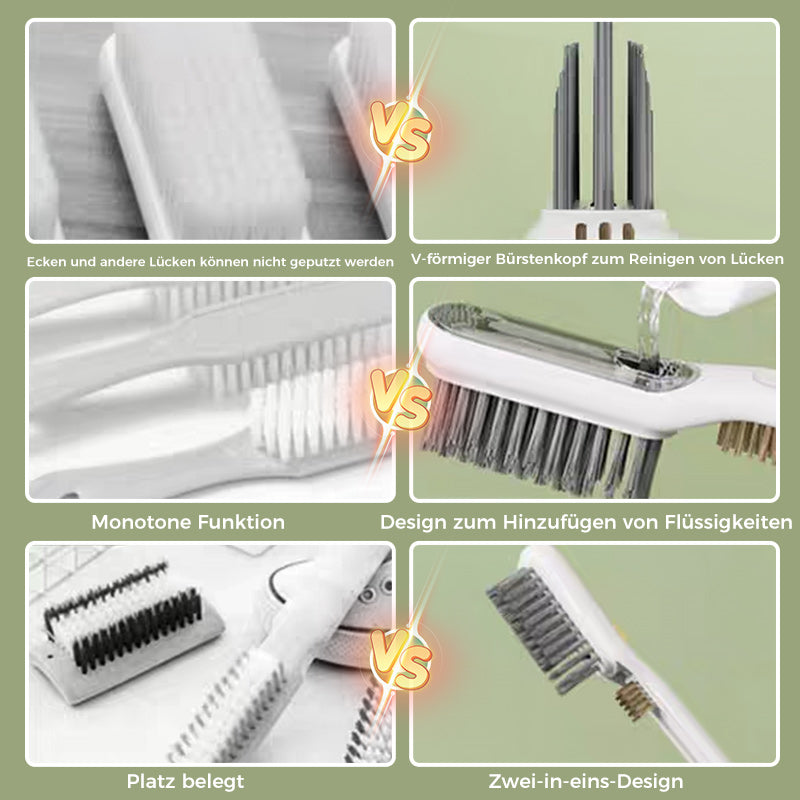 VS

Ecken und andere Lücken können nicht geputzt werden

V-förmiger Bürstenkopf zum Reinigen von Lücken

VS

Monotone Funktion

Design zum Hinzufügen von Flüssigkeiten

VS

Platz belegt

Zwei-in-eins-Design