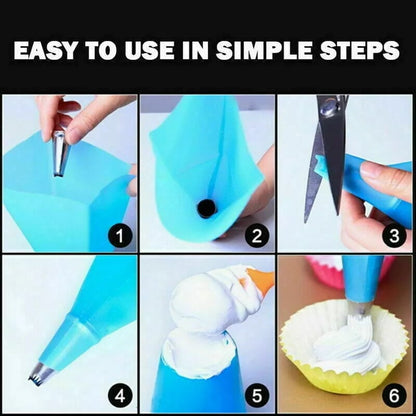 EASY TO USE IN SIMPLE STEPS

1

2

3

4

5

6