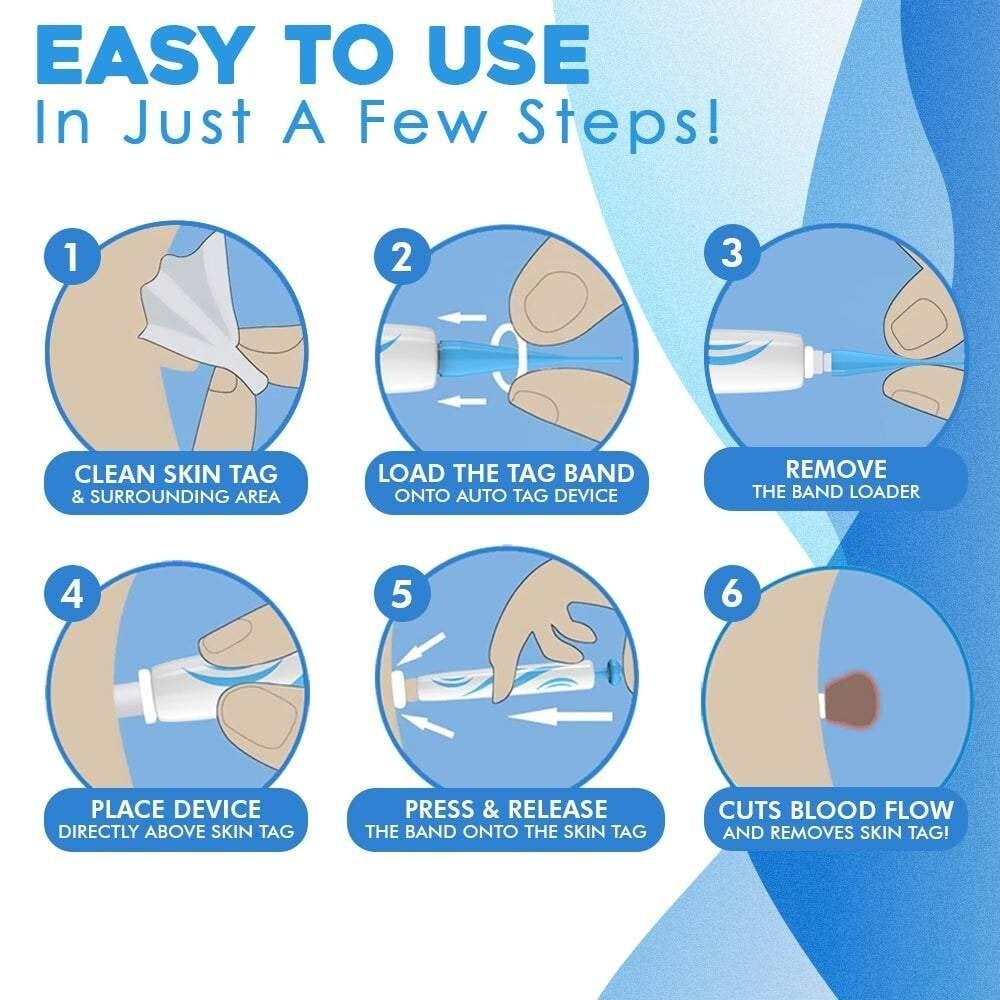 EASY TO USE
In Just A Few Steps!

1
CLEAN SKIN TAG
& SURROUNDING AREA

2
LOAD THE TAG BAND
ONTO AUTO TAG DEVICE

3
REMOVE
THE BAND LOADER

4
PLACE DEVICE
DIRECTLY ABOVE SKIN TAG

5
PRESS & RELEASE
THE BAND ONTO THE SKIN TAG

6
CUTS BLOOD FLOW
AND REMOVES SKIN TAG!