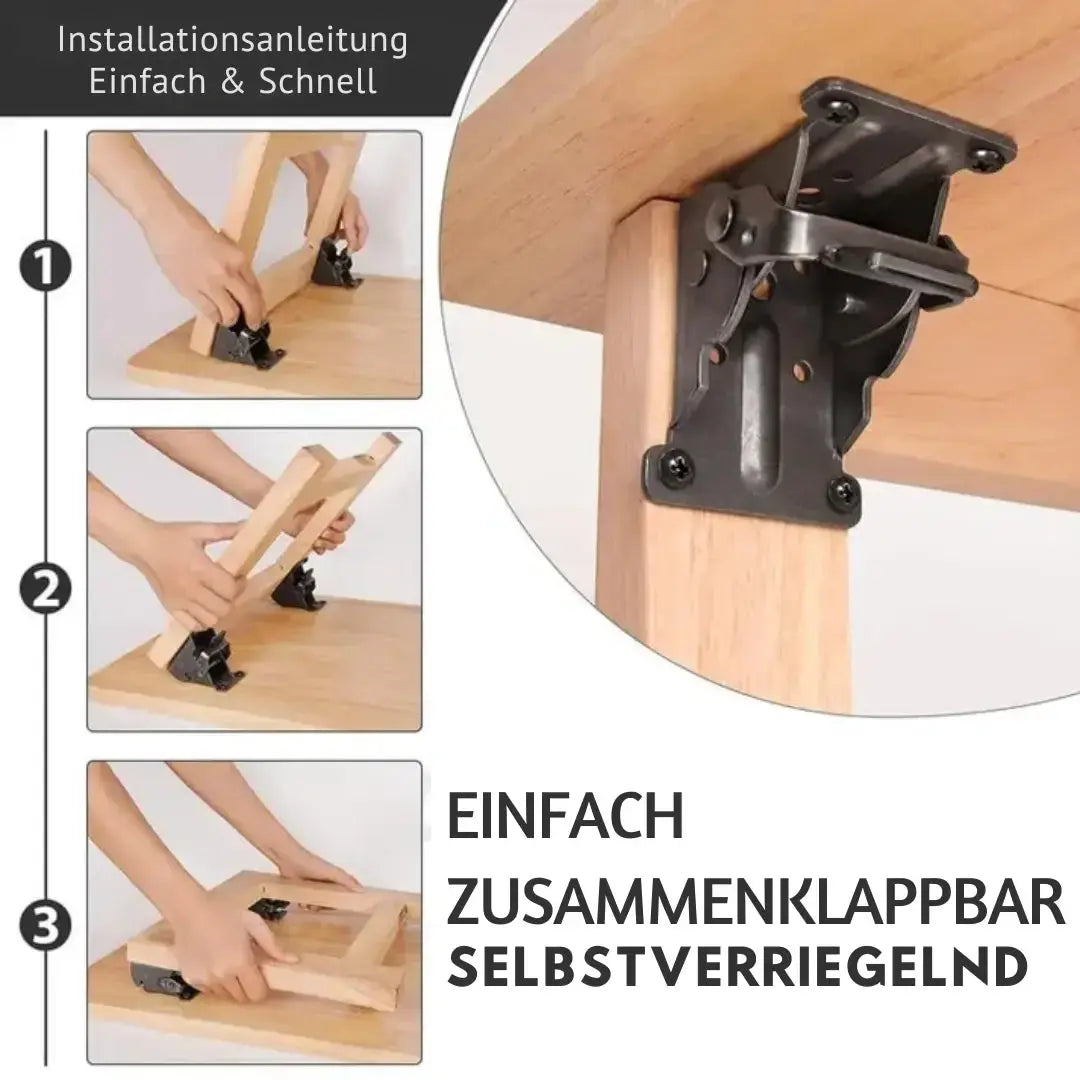 Installationsanleitung
Einfach & Schnell

1

2

3

EINFACH
ZUSAMMENKLAPPBAR
SELBSTVERRIEGELND