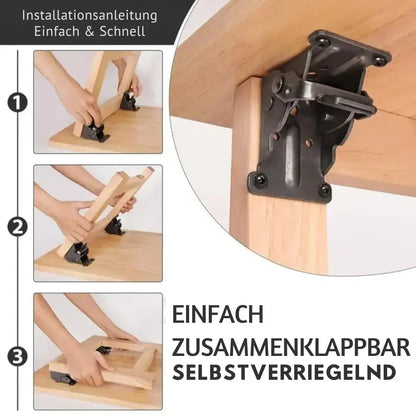 Installationsanleitung
Einfach & Schnell

1

2

3

EINFACH
ZUSAMMENKLAPPBAR
SELBSTVERRIEGELND