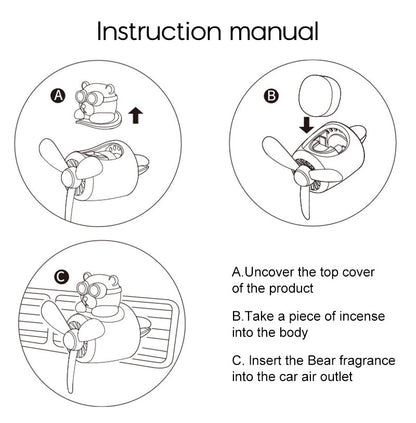 Instruction manual

A

B

C

A.Uncover the top cover of the product

B.Take a piece of incense into the body

C. Insert the Bear fragrance into the car air outlet