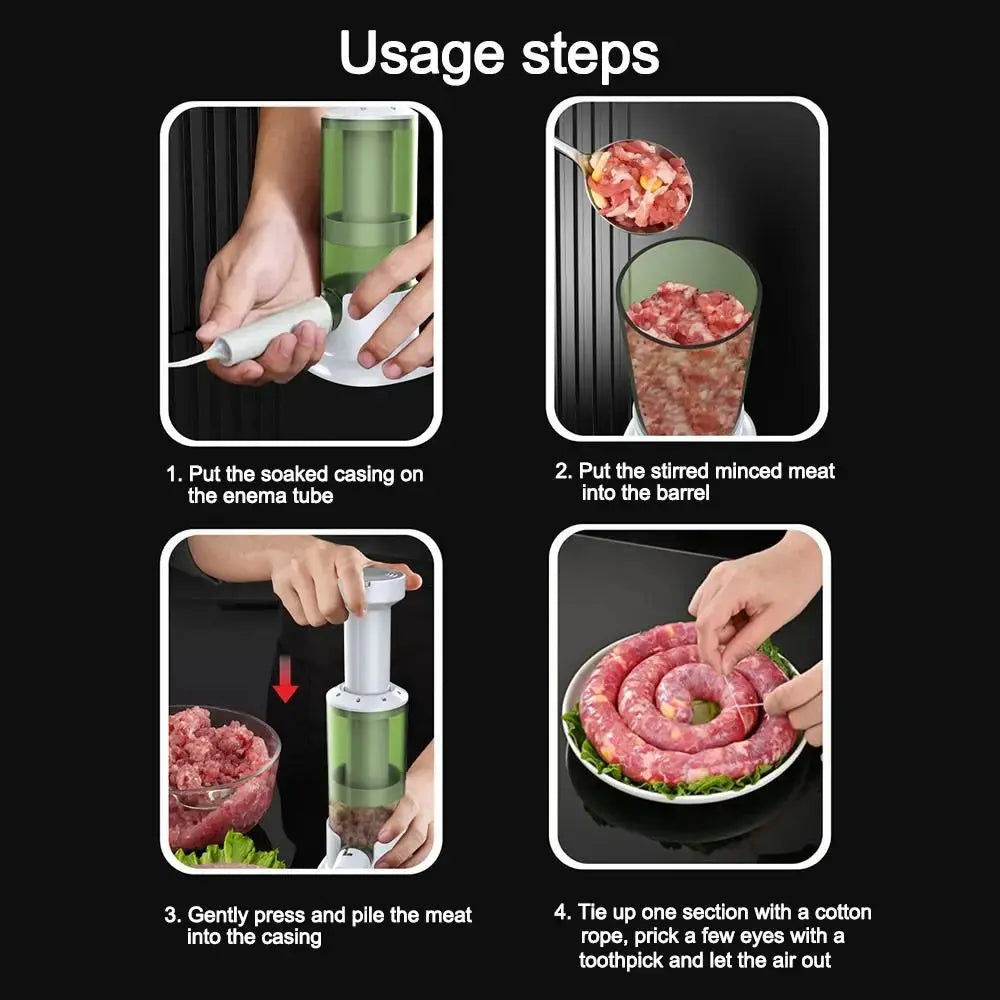 Usage steps

1. Put the soaked casing on the enema tube

2. Put the stirred minced meat into the barrel

3. Gently press and pile the meat into the casing

4. Tie up one section with a cotton rope, prick a few eyes with a toothpick and let the air out