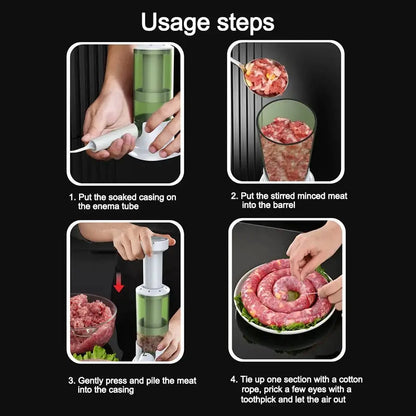 Usage steps

1. Put the soaked casing on the enema tube

2. Put the stirred minced meat into the barrel

3. Gently press and pile the meat into the casing

4. Tie up one section with a cotton rope, prick a few eyes with a toothpick and let the air out