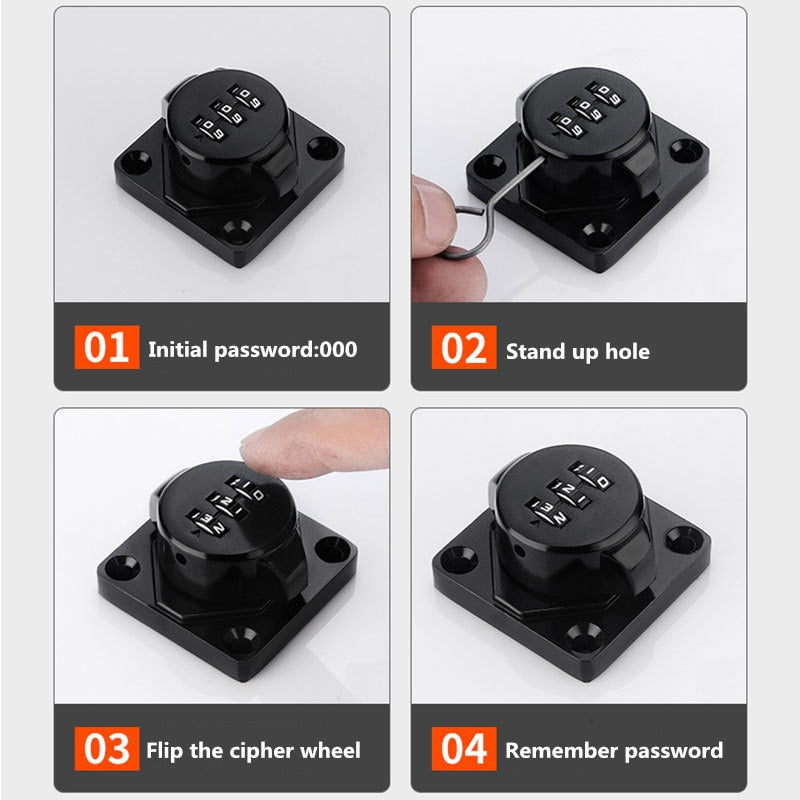 01 Initial password:000

02 Stand up hole

03 Flip the cipher wheel

04 Remember password