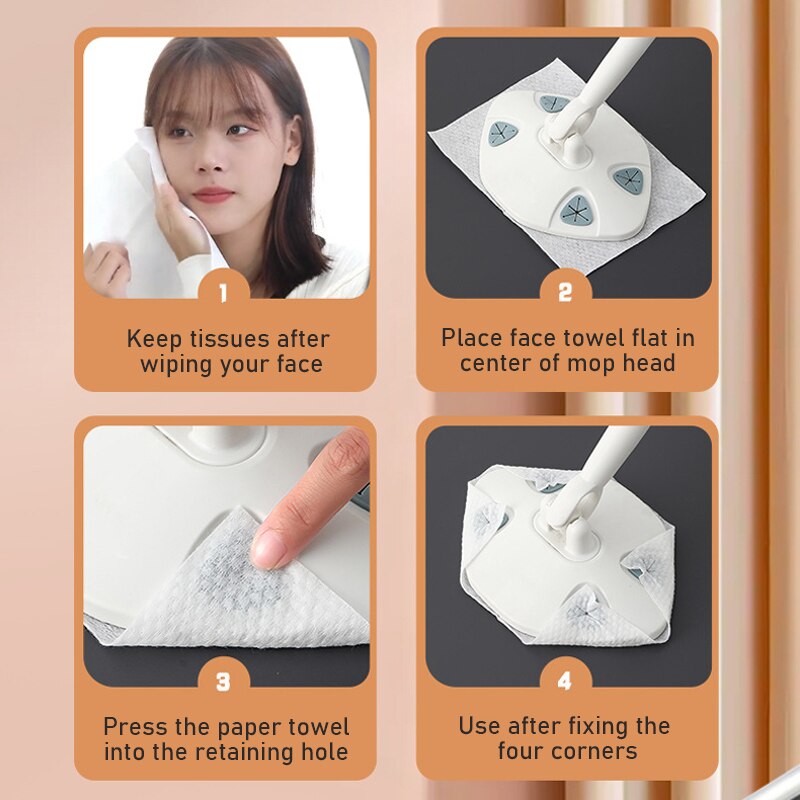 1

Keep tissues after wiping your face

2

Place face towel flat in center of mop head

3

Press the paper towel into the retaining hole

4

Use after fixing the four corners