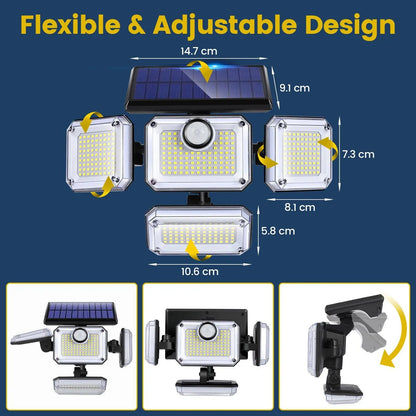 Flexible & Adjustable Design

14.7 cm

9.1 cm

7.3 cm

8.1 cm

5.8 cm

10.6 cm