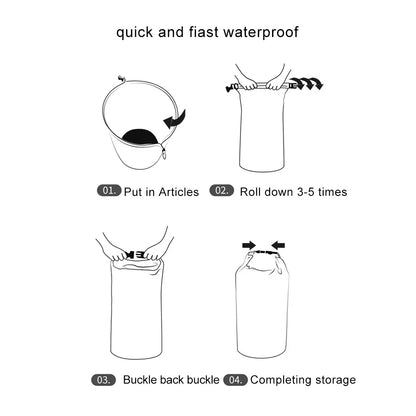 quick and fiast waterproof

01. Put in Articles

02. Roll down 3-5 times

03. Buckle back buckle

04. Completing storage