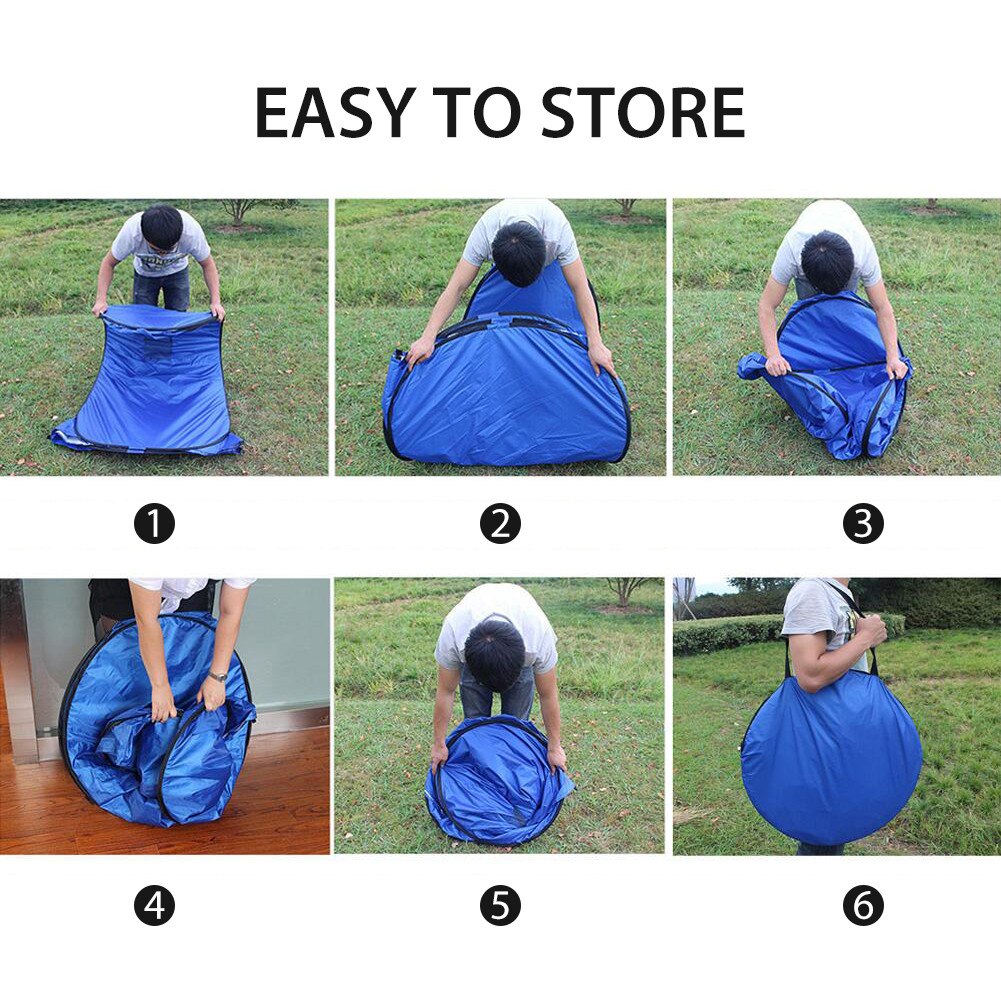 EASY TO STORE

1

2

3

4

5

6