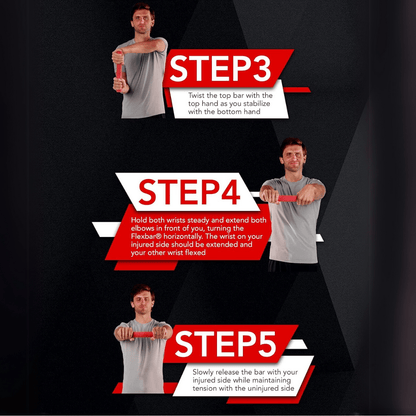 STEP3

Twist the top bar with the top hand as you stabilize with the bottom hand

STEP4

Hold both wrists steady and extend both elbows in front of you, turning the Flexbar® horizontally. The wrist on your injured side should be extended and your other wrist flexed

STEP5

Slowly release the bar with your injured side while maintaining tension with the uninjured side