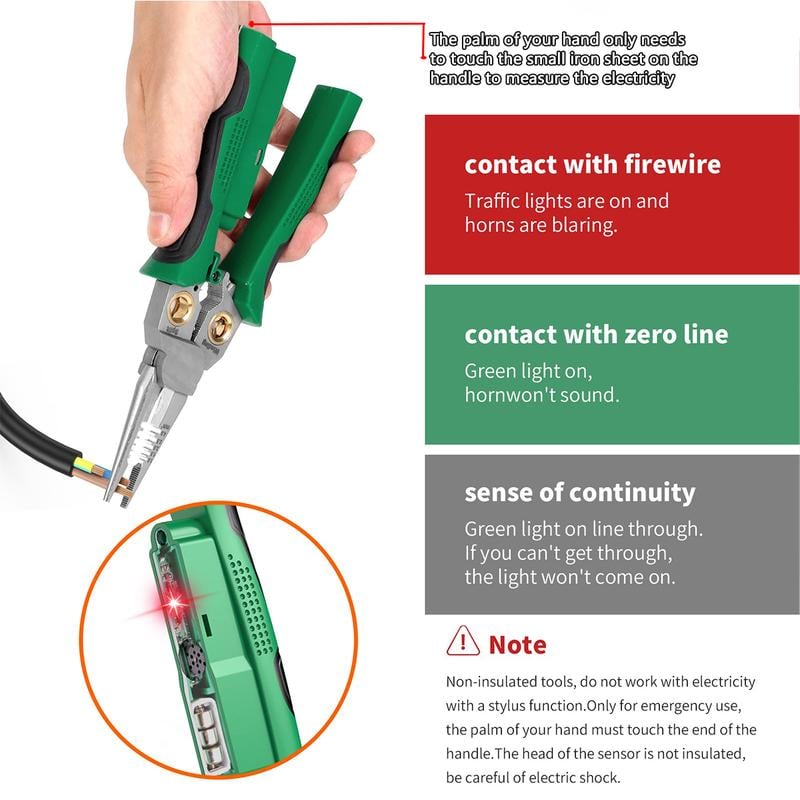 The palm of your hand only needs to touch the small iron sheet on the handle to measure the electricity

contact with firewire
Traffic lights are on and horns are blaring.

contact with zero line
Green light on, hornwon't sound.

sense of continuity
Green light on line through. If you can't get through, the light won't come on.

Note
Non-insulated tools, do not work with electricity with a stylus function.Only for emergency use, the palm of your hand must touch the end of the handle.The head of the sensor is not insulated, be careful of electric shock.