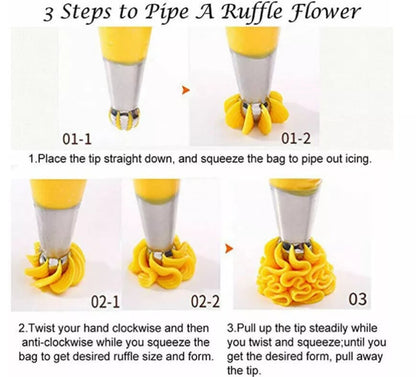 3 Steps to Pipe A Ruffle Flower

01-1

01-2

1.Place the tip straight down, and squeeze the bag to pipe out icing.

02-1

02-2

03

2.Twist your hand clockwise and then anti-clockwise while you squeeze the bag to get desired ruffle size and form.

3.Pull up the tip steadily while you twist and squeeze;until you get the desired form, pull away the tip.