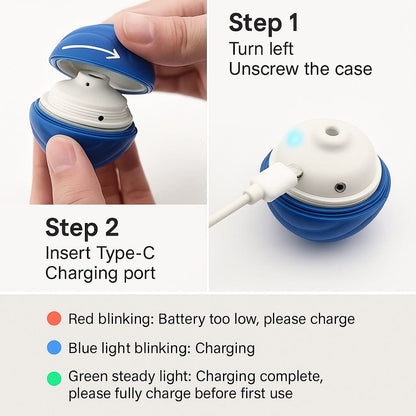 Step 1
Turn left
Unscrew the case

Step 2
Insert Type-C
Charging port

Red blinking: Battery too low, please charge

Blue light blinking: Charging

Green steady light: Charging complete, please fully charge before first use