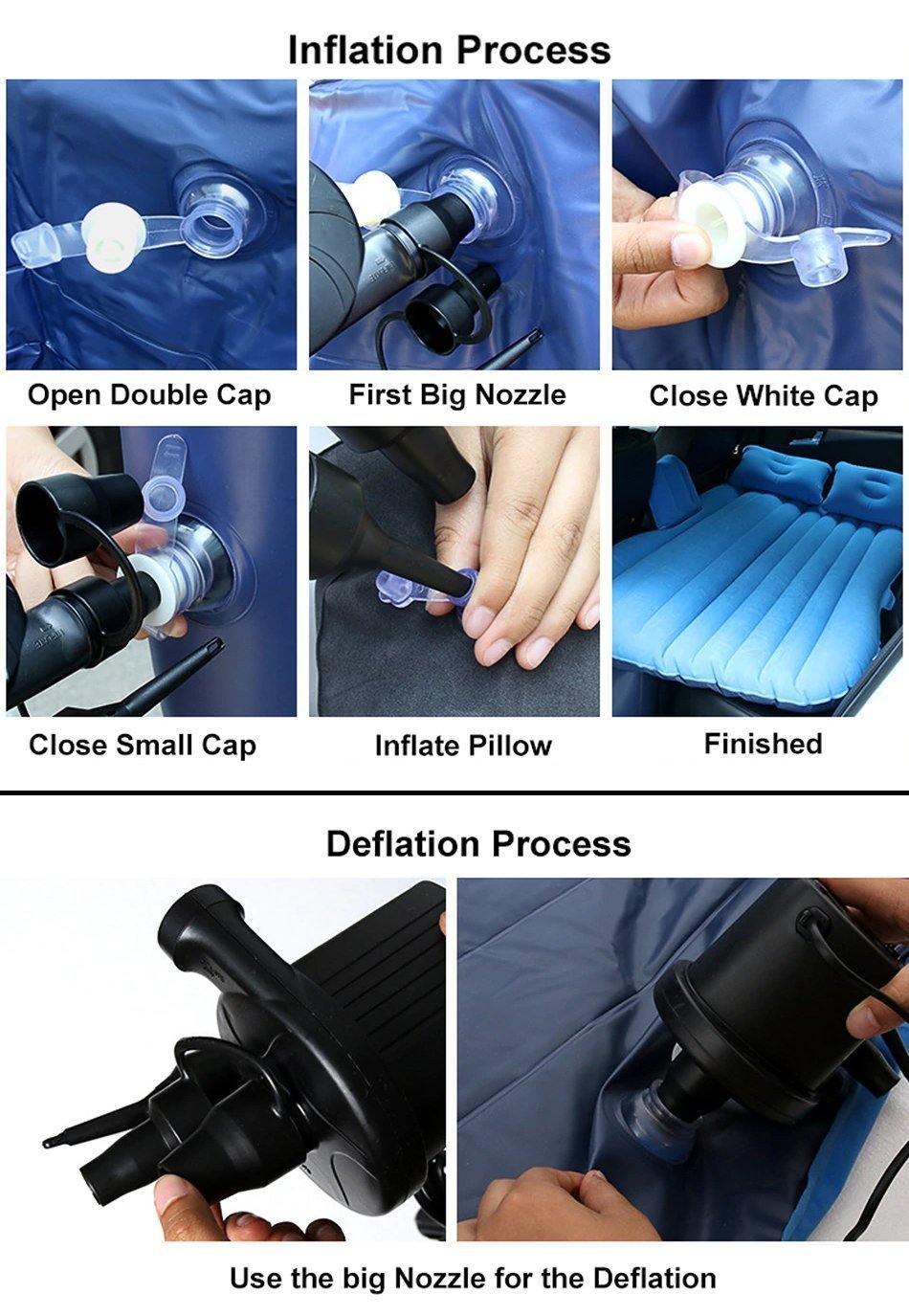 Inflation Process

Open Double Cap

First Big Nozzle

Close White Cap

Close Small Cap

Inflate Pillow

Finished

Deflation Process

Use the big Nozzle for the Deflation