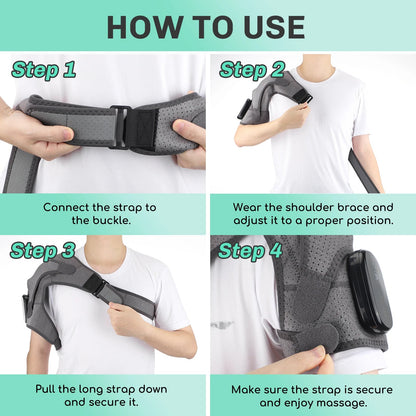 HOW TO USE

Step 1

Connect the strap to the buckle.

Step 2

Wear the shoulder brace and adjust it to a proper position.

Step 3

Pull the long strap down and secure it.

Step 4

Make sure the strap is secure and enjoy massage.