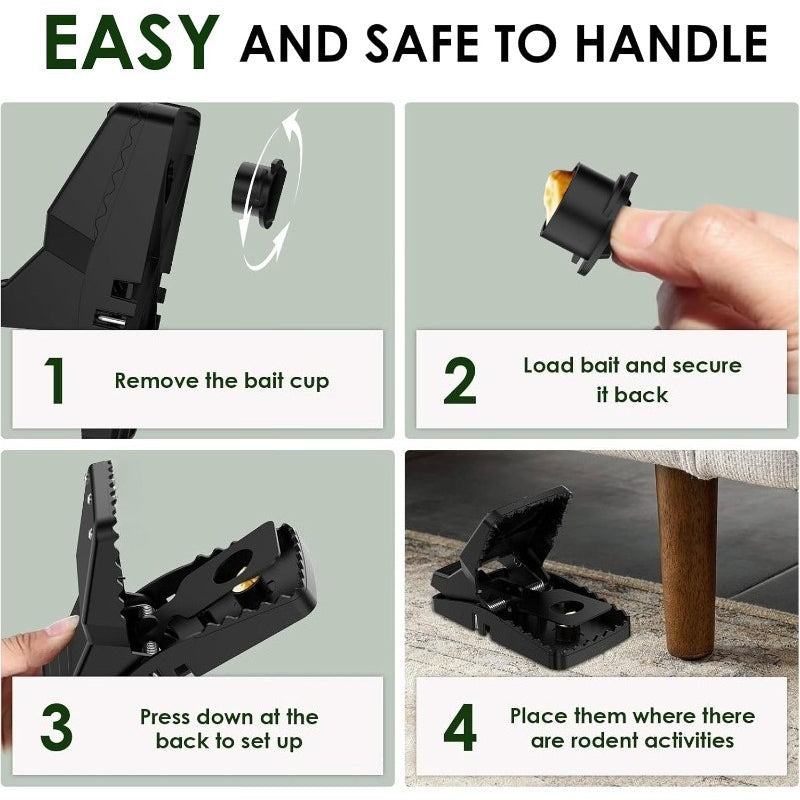 EASY AND SAFE TO HANDLE

1 Remove the bait cup

2 Load bait and secure it back

3 Press down at the back to set up

4 Place them where there are rodent activities