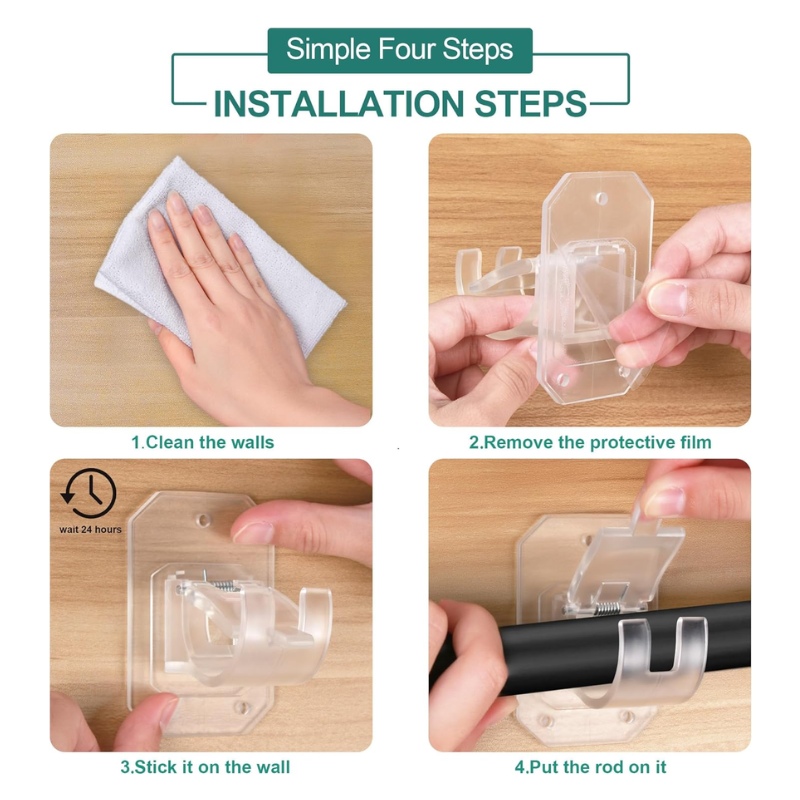 Simple Four Steps

INSTALLATION STEPS

1.Clean the walls

2.Remove the protective film

wait 24 hours

3.Stick it on the wall

4.Put the rod on it