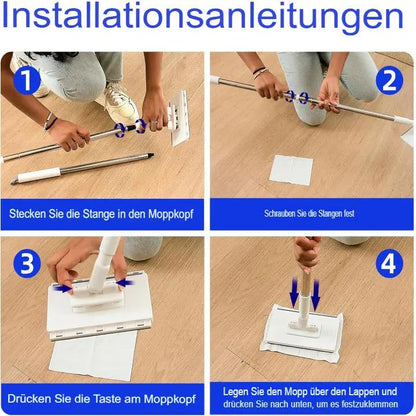 Installationsanleitungen

1

Stecken Sie die Stange in den Moppkopf

2

Schrauben Sie die Stangen fest

3

Drücken Sie die Taste am Moppkopf

4

Legen Sie den Mopp über den Lappen und drücken Sie nach unten, um es festzuklemmen