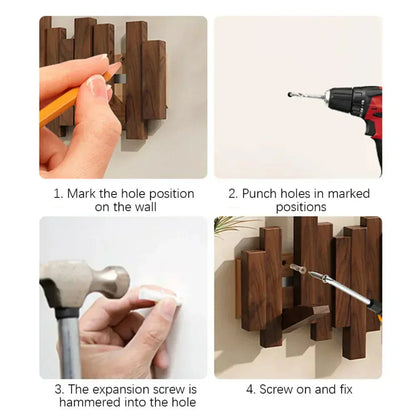 1. Mark the hole position on the wall

2. Punch holes in marked positions

3. The expansion screw is hammered into the hole

4. Screw on and fix