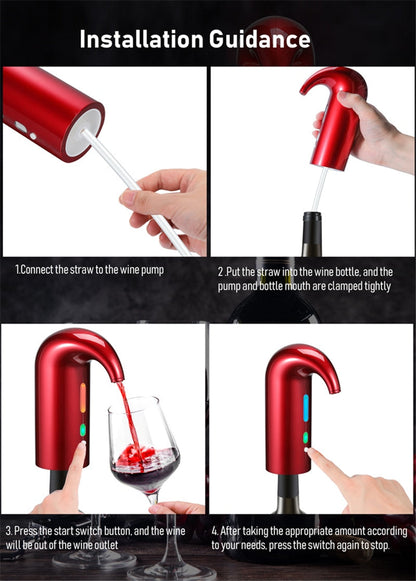 Installation Guidance

1.Connect the straw to the wine pump

2 .Put the straw into the wine bottle, and the pump and bottle mouth are clamped tightly

3. Press the start switch button, and the wine will be out of the wine outlet

4. After taking the appropriate amount according to your needs, press the switch again to stop.