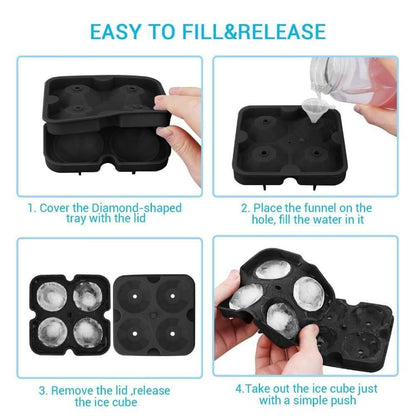 EASY TO FILL&RELEASE

1. Cover the Diamond-shaped tray with the lid

2. Place the funnel on the hole, fill the water in it

3. Remove the lid ,release the ice cube

4.Take out the ice cube just with a simple push