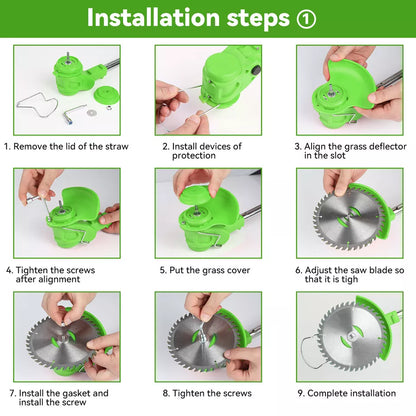 Installation steps ①

1. Remove the lid of the straw

2. Install devices of protection

3. Align the grass deflector in the slot

4. Tighten the screws after alignment

5. Put the grass cover

6. Adjust the saw blade so that it is tigh

7. Install the gasket and install the screw

8. Tighten the screws

9. Complete installation